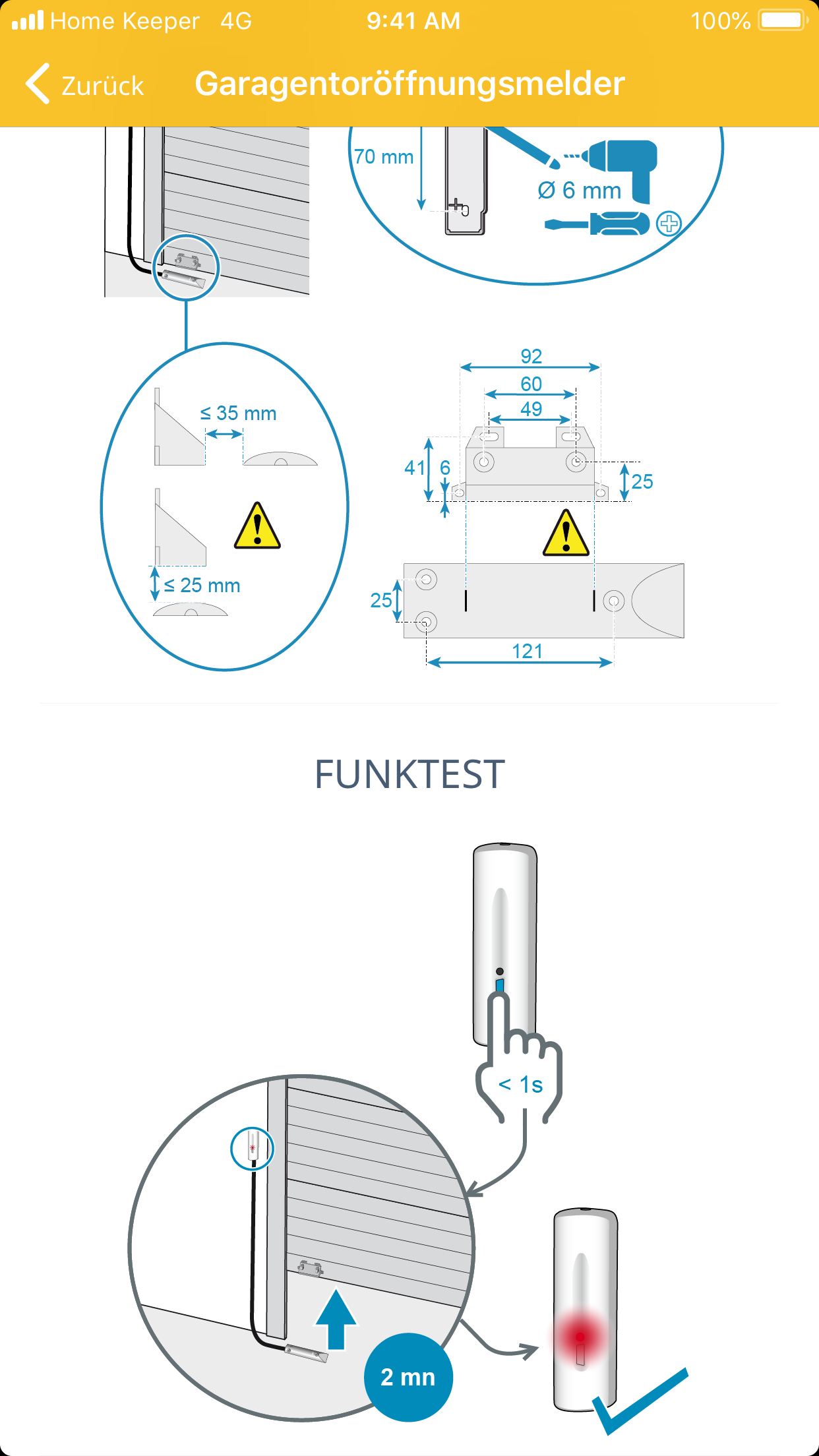 Home Keeper 4G 9:41 AM 100%

Zurück Garagentoröffnungsmelder

70 mm

Ø 6 mm

≤ 35 mm

≤ 25 mm

92

60

49

41

6

25

25

121

FUNKTEST

< 1s

2 mn